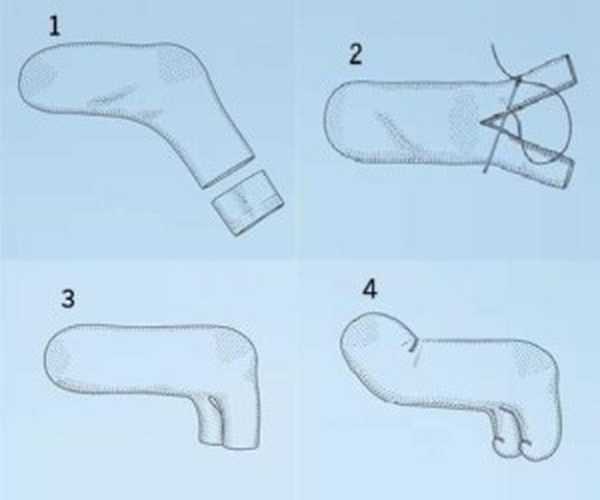 1

2

3

4