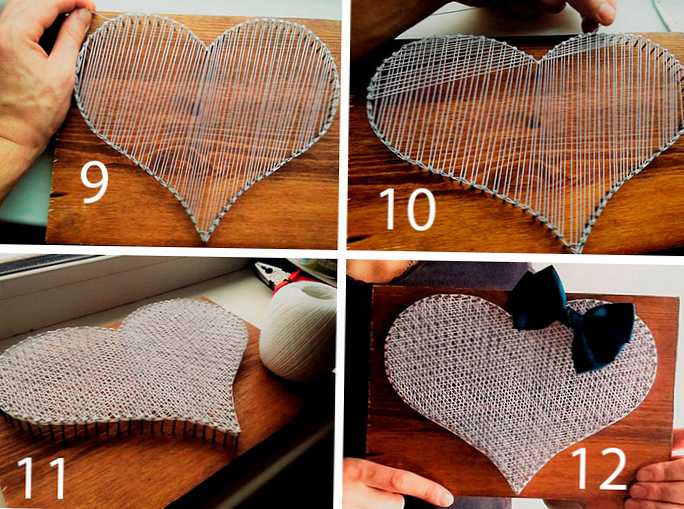 9

10

11

12