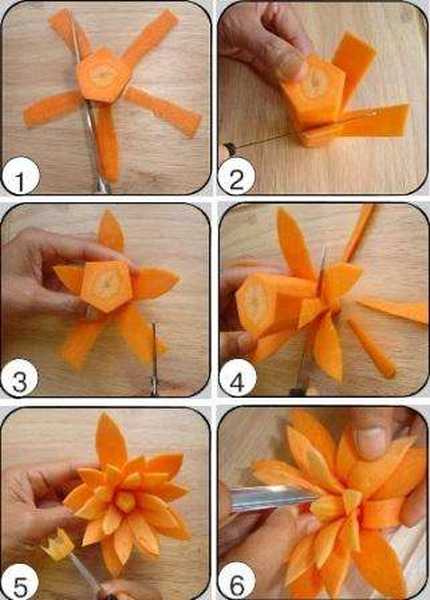 1
2
3
4
5
6