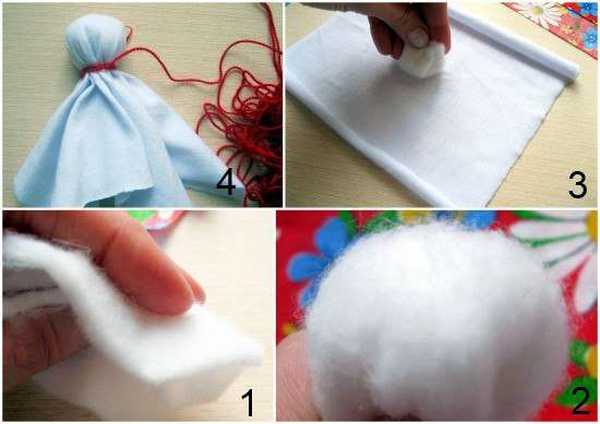 4

3

1

2